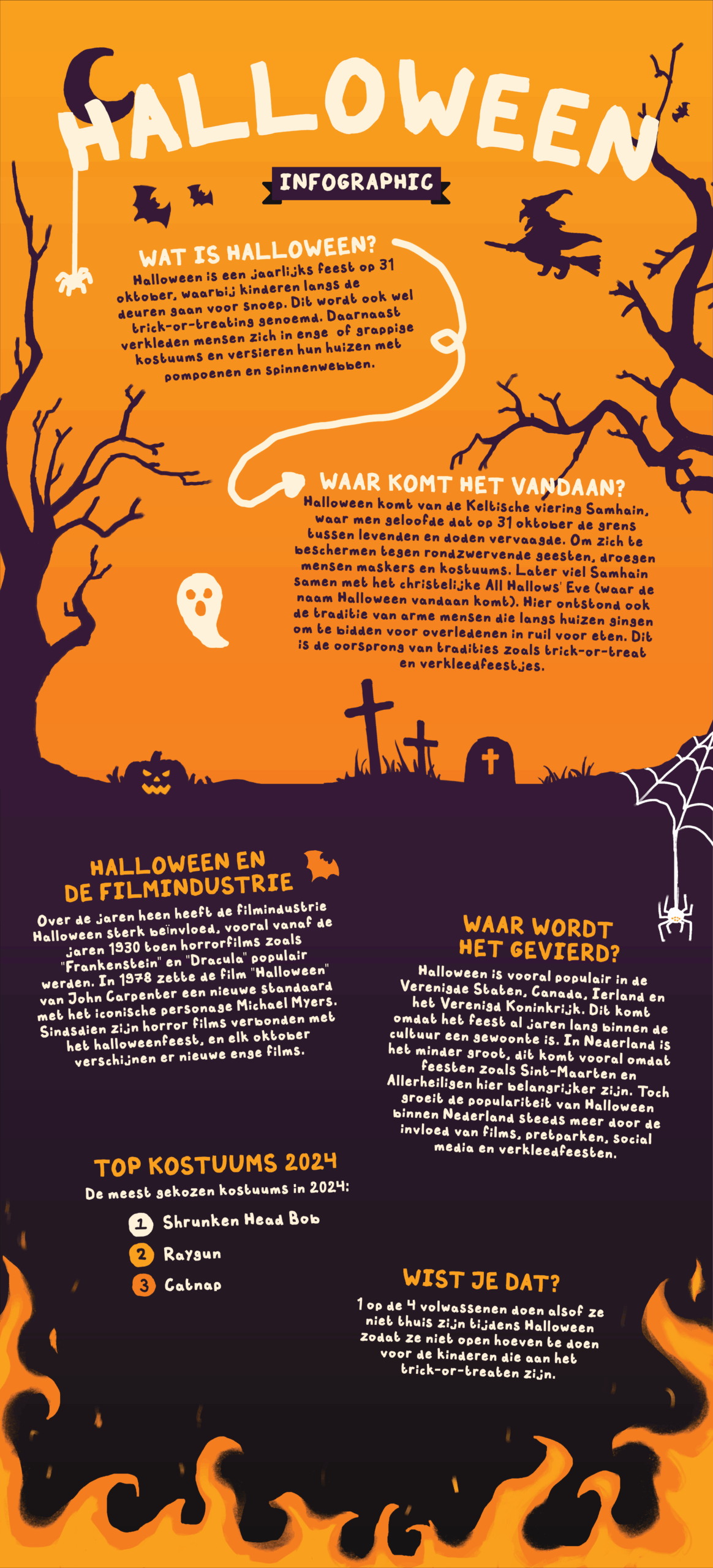 HALLOWEEN

INFOGRAPHIC

WAT IS HALLOWEEN?

Halloween is een jaarlijks feest op 31 oktober, waarbij kinderen langs de deuren gaan voor snoep. Dit wordt ook wel trick-or-treating genoemd. Daarnaast verkleden mensen zich in enge of grappige kostuums en versieren hun huizen met pompoenen en spinnenwebben.

WAAR KOMT HET VANDAAN?

Halloween komt van de Keltische viering Samhain, waar men geloofde dat op 31 oktober de grens tussen levenden en doden vervaagde. Om zich te beschermen tegen rondzwervende geesten, droegen mensen maskers en kostuums. Later viel Samhain samen met het christelijke All Hallows' Eve (waar de naam Halloween vandaan komt). Hier ontstond ook de traditie van arme mensen die langs huizen gingen om te bidden voor overledenen in ruil voor eten. Dit is de oorsprong van tradities zoals trick-or-treat en verkleedfeestjes.

HALLOWEEN EN DE FILMINDUSTRIE

Over de jaren heen heeft de filmindustrie Halloween sterk beïnvloed, vooral vanaf de jaren 1930 toen horrorfilms zoals "Frankenstein" en "Dracula" populair werden. In 1978 zette de film "Halloween" van John Carpenter een nieuwe standaard met het iconische personage Michael Myers. Sindsdien zijn horror films verbonden met het halloweenfeest, en elk oktober verschijnen er nieuwe enge films.

WAAR WORDT HET GEVIERD?

Halloween is vooral populair in de Verenigde Staten, Canada, Ierland en het Verenigd Koninkrijk. Dit komt omdat het feest al jaren lang binnen de cultuur een gewoonte is. In Nederland is het minder groot, dit komt vooral omdat feesten zoals Sint-Maarten en Allerheiligen hier belangrijker zijn. Toch groeit de populariteit van Halloween binnen Nederland steeds meer door de invloed van films, pretparken, social media en verkleedfeesten.

TOP KOSTUUMS 2024

De meest gekozen kostuums in 2024:

1 Shrunken Head Bob
2 Raygun
3 Catnap

WIST JE DAT?

1 op de 4 volwassenen doen alsof ze niet thuis zijn tijdens Halloween zodat ze niet open hoeven te doen voor de kinderen die aan het trick-or-treaten zijn.